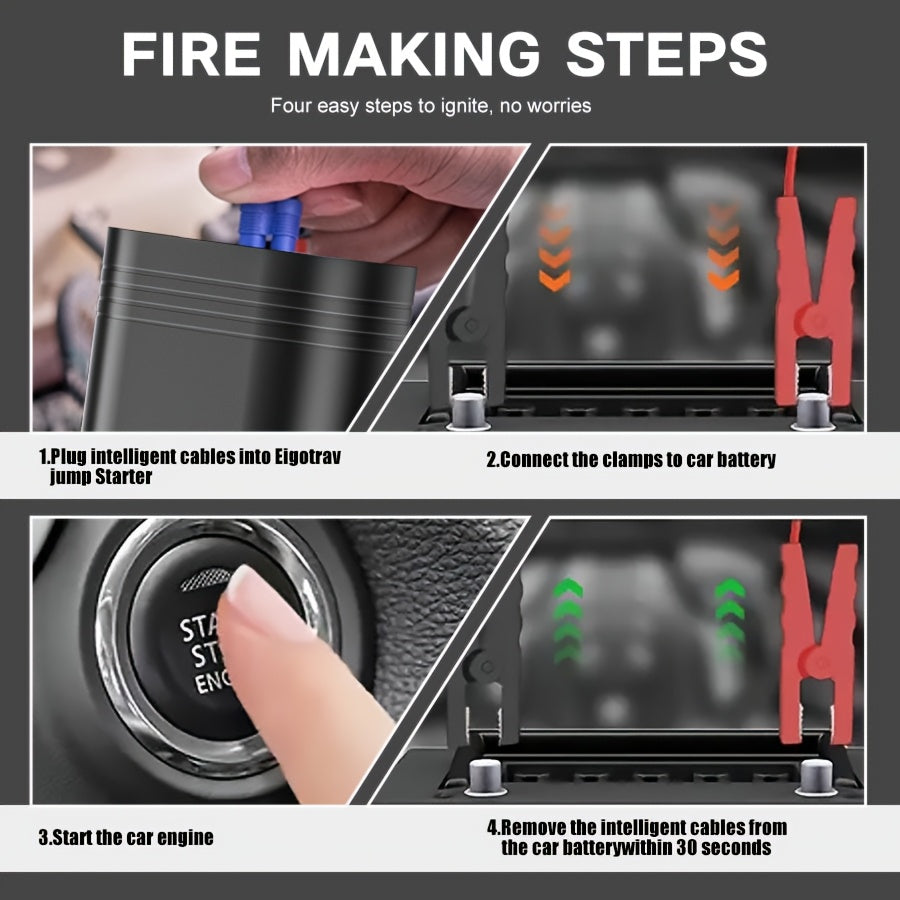 FIRE MAKING STEPS

Four easy steps to ignite, no worries

1.Plug intelligent cables into Eigotrav jump Starter

2.Connect the clamps to car battery

STA ST ENG

3.Start the car engine

4.Remove the intelligent cables from the car batterywithin 30 seconds