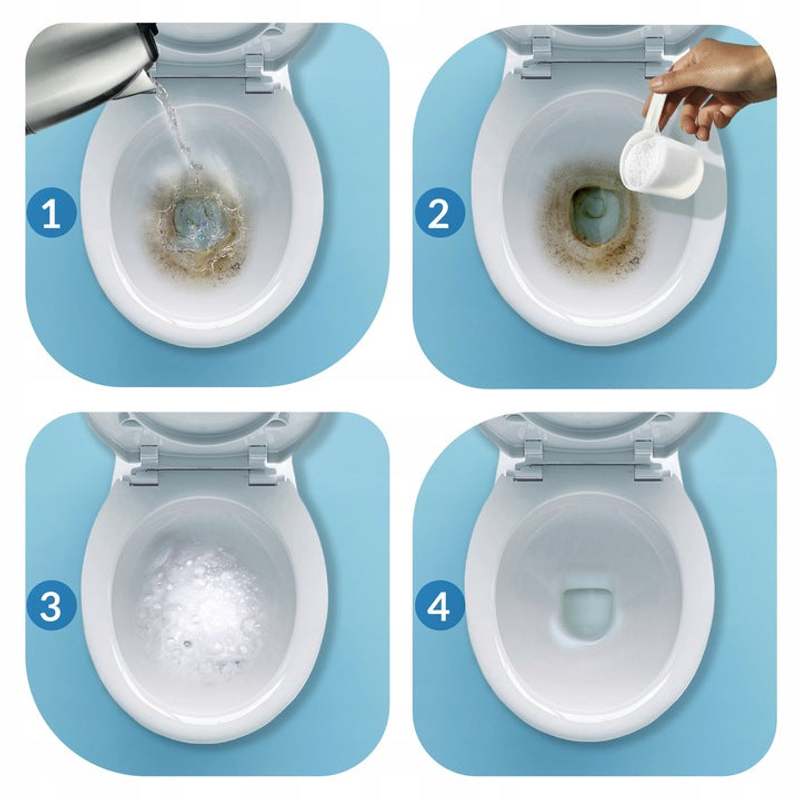 1

2

3

4