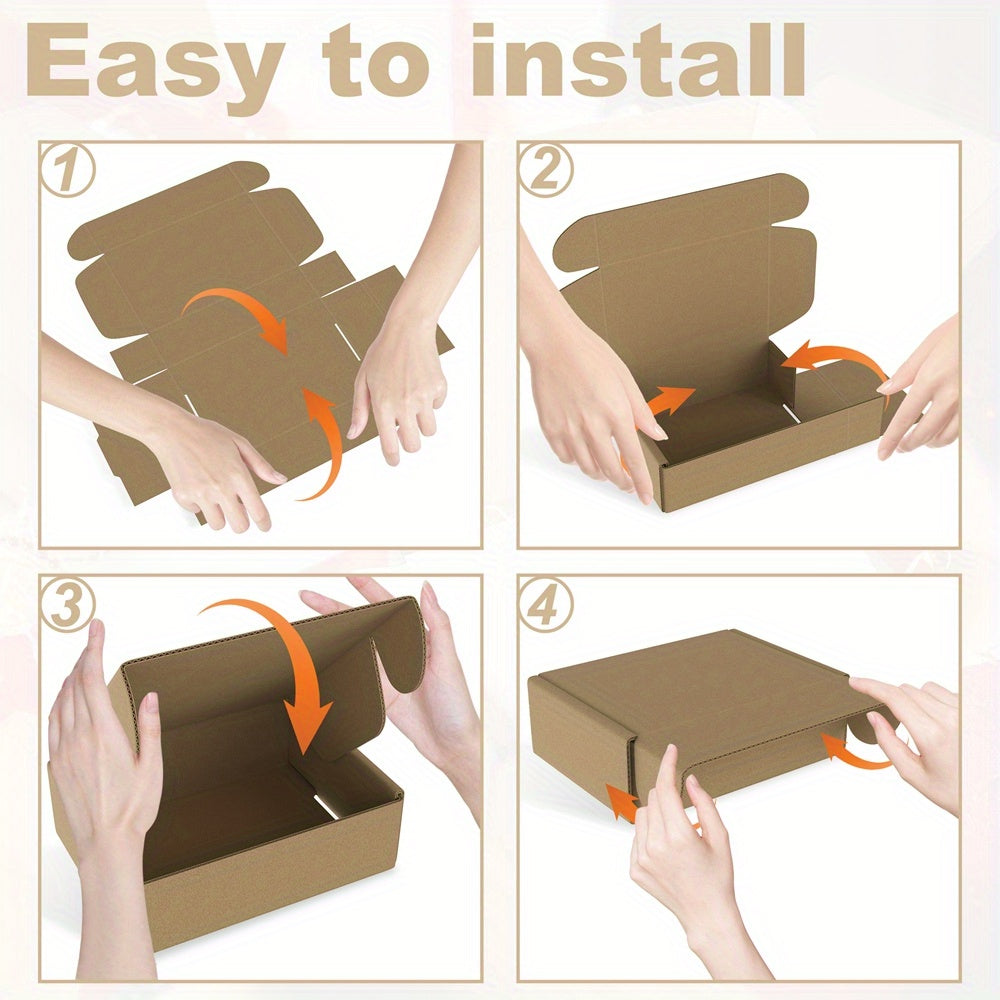 Easy to install

1

2

3

4