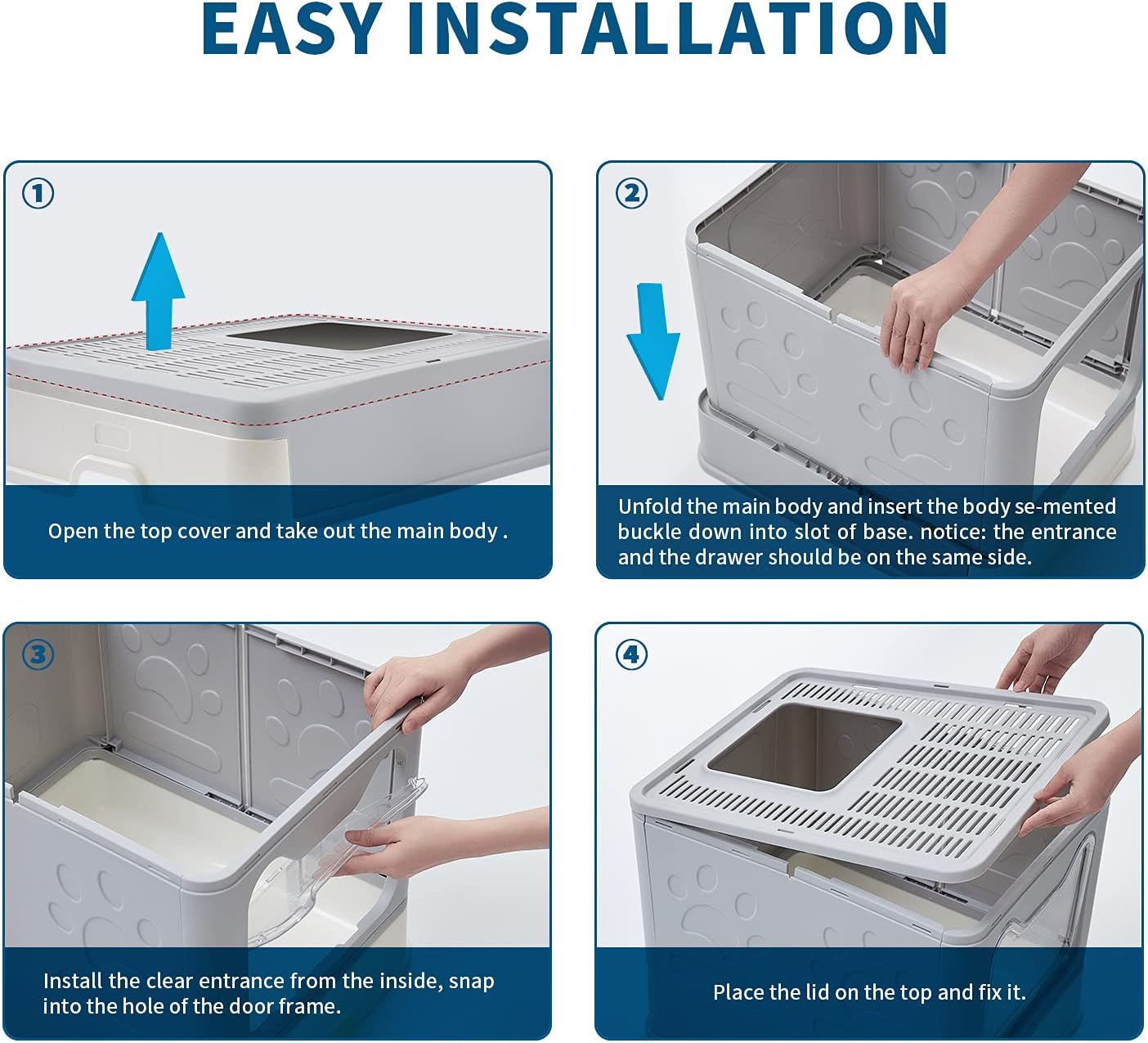 EASY INSTALLATION

①

Open the top cover and take out the main body .

②

Unfold the main body and insert the body se-mented buckle down into slot of base. notice: the entrance and the drawer should be on the same side.

③

Install the clear entrance from the inside, snap into the hole of the door frame.

④

Place the lid on the top and fix it.