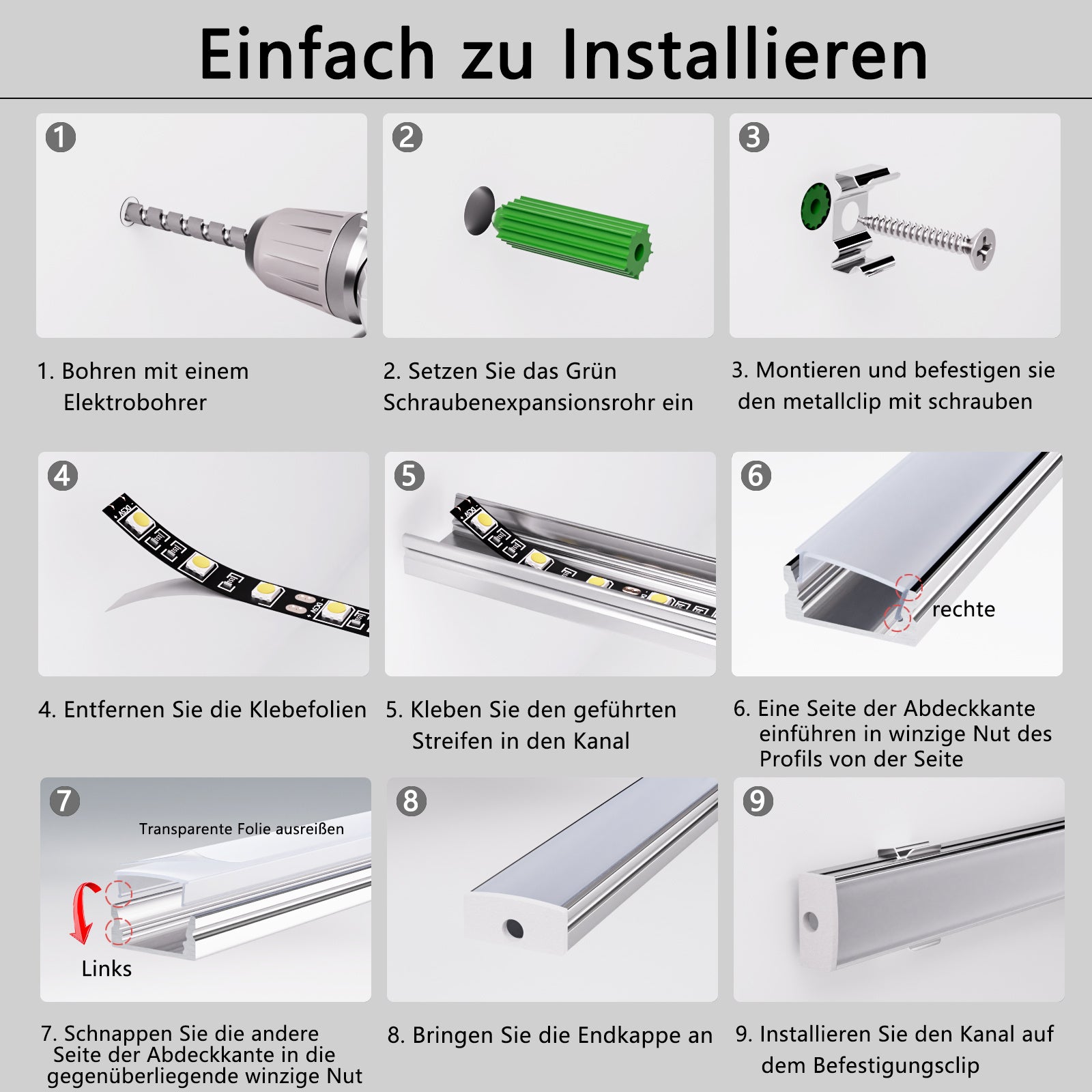 Einfach zu Installieren

1

1. Bohren mit einem Elektrobohrer

2

2. Setzen Sie das Grün Schraubenexpansionsrohr ein

3

3. Montieren und befestigen sie den metallclip mit schrauben

4

4. Entfernen Sie die Klebefolien

5

5. Kleben Sie den geführten Streifen in den Kanal

6

rechte

6. Eine Seite der Abdeckkante einführen in winzige Nut des Profils von der Seite

7

Transparente Folie ausreißen

Links

7. Schnappen Sie die andere Seite der Abdeckkante in die gegenüberliegende winzige Nut

8

8. Bringen Sie die Endkappe an

9

9. Installieren Sie den Kanal auf dem Befestigungsclip