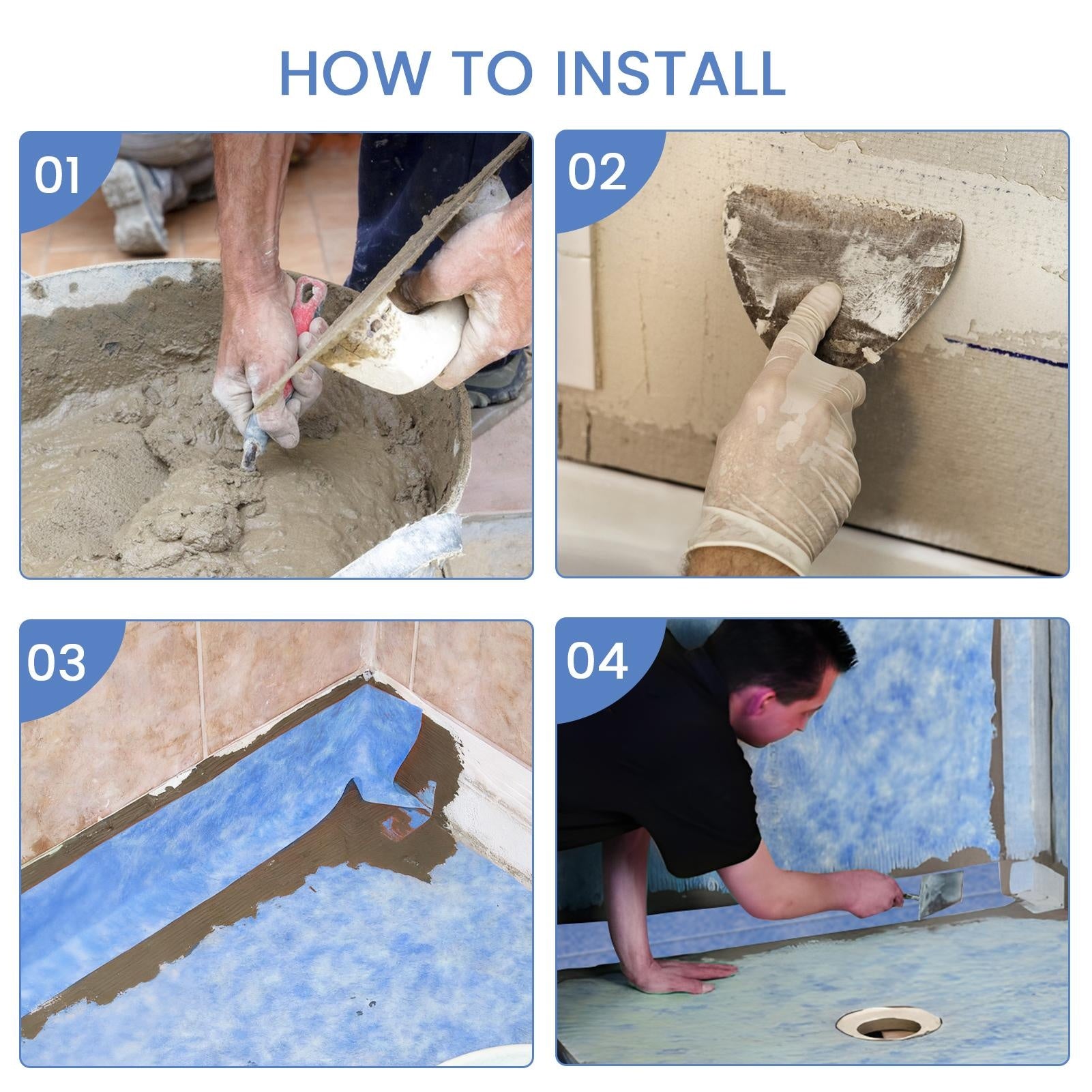 HOW TO INSTALL

01

02

03

04