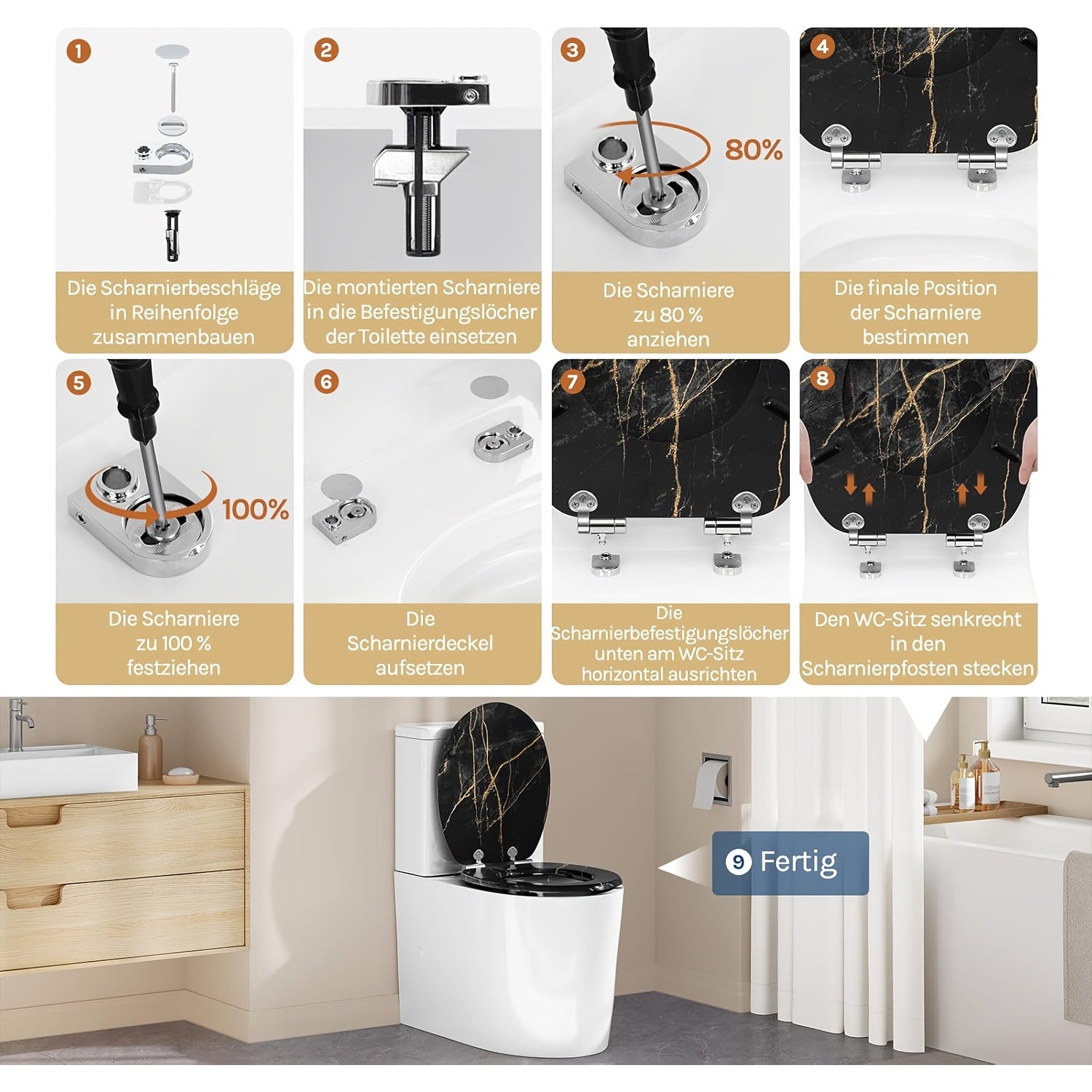 1

Die Scharnierbeschläge in Reihenfolge zusammenbauen

2

Die montierten Scharniere in die Befestigungslöcher der Toilette einsetzen

3

80%

Die Scharniere zu 80 % anziehen

4

Die finale Position der Scharniere bestimmen

5

100%

Die Scharniere zu 100 % festziehen

6

Die Scharnierdeckel aufsetzen

7

Die Scharnierbefestigungslöcher unten am WC-Sitz horizontal ausrichten

8

Den WC-Sitz senkrecht in den Scharnierpfosten stecken

9 Fertig