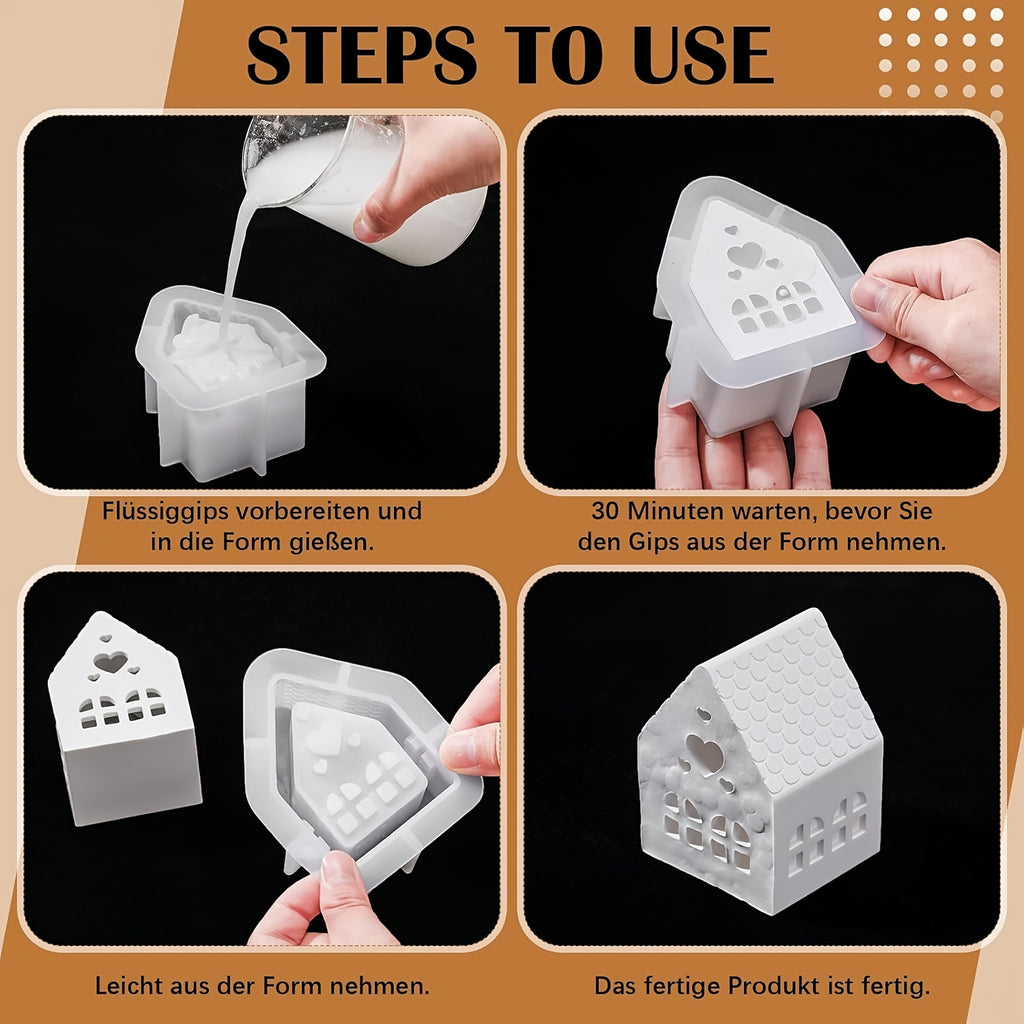 STEPS TO USE

Flüssiggips vorbereiten und in die Form gießen.

30 Minuten warten, bevor Sie den Gips aus der Form nehmen.

Leicht aus der Form nehmen.

Das fertige Produkt ist fertig.