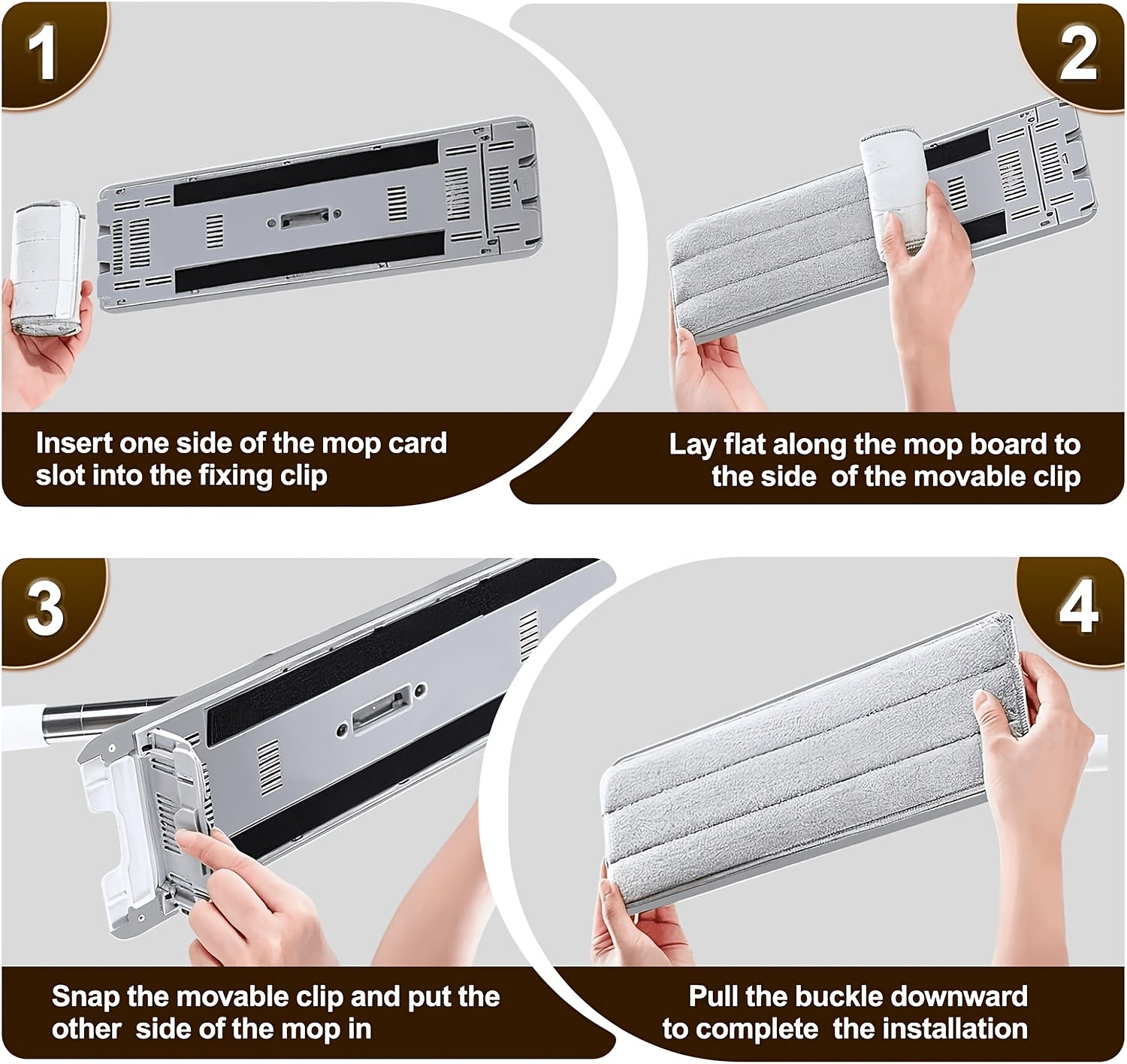 1

Insert one side of the mop card slot into the fixing clip

2

Lay flat along the mop board to the side of the movable clip

3

Snap the movable clip and put the other side of the mop in

4

Pull the buckle downward to complete the installation