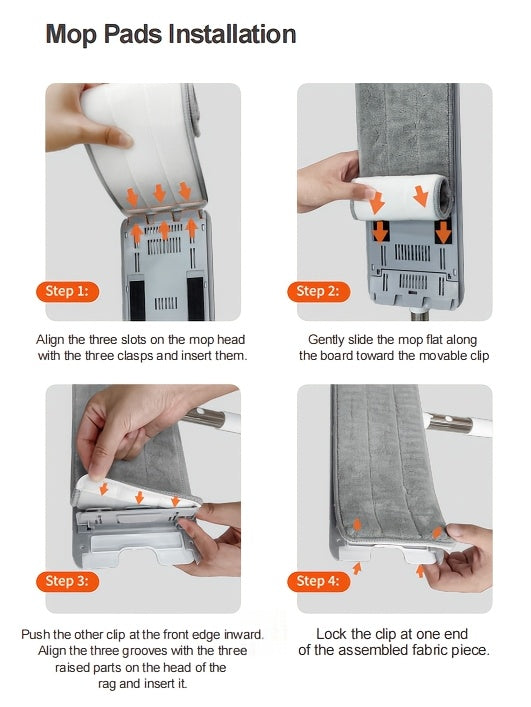 Mop Pads Installation

Step 1:

Align the three slots on the mop head with the three clasps and insert them.

Step 2:

Gently slide the mop flat along the board toward the movable clip

Step 3:

Push the other clip at the front edge inward. Align the three grooves with the three raised parts on the head of the rag and insert it.

Step 4:

Lock the clip at one end of the assembled fabric piece.